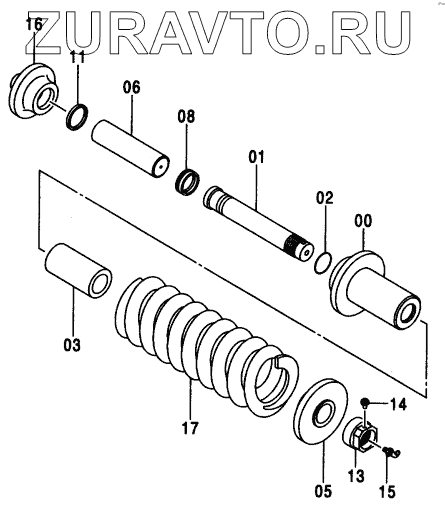 ZURAVTO.RU

16
11
06
08
01
02
00
03
17
14
05
13
15