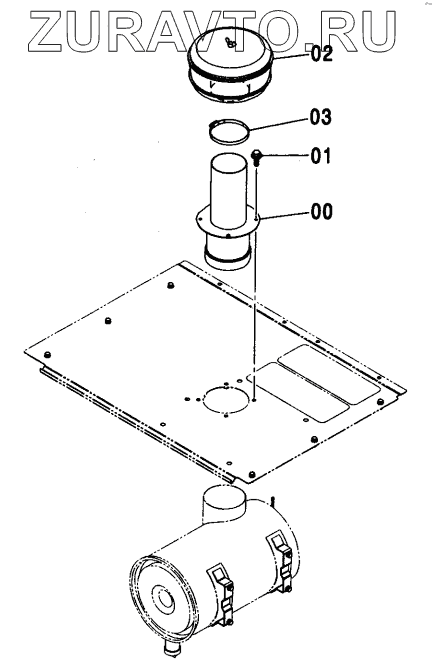 ZURAVTO.RU

02

03

01

00