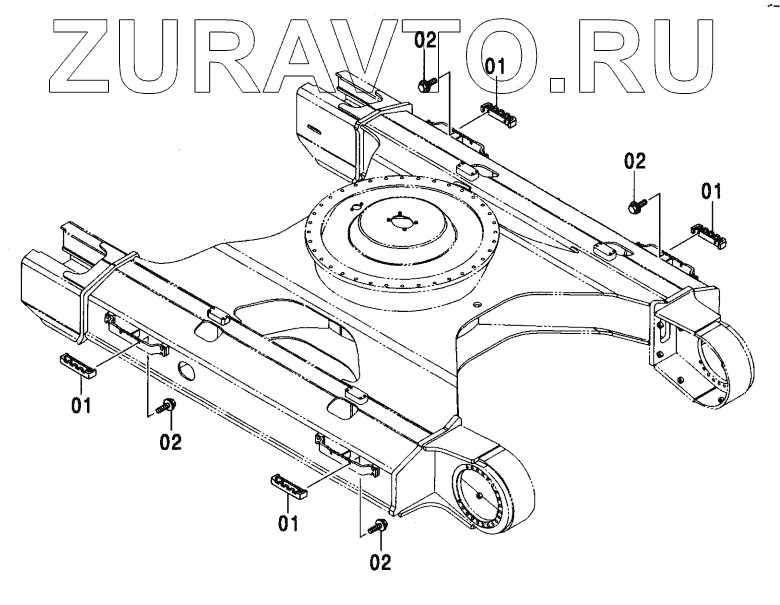 ZURAVTO.RU

02
01
02
01
01
02
01
02