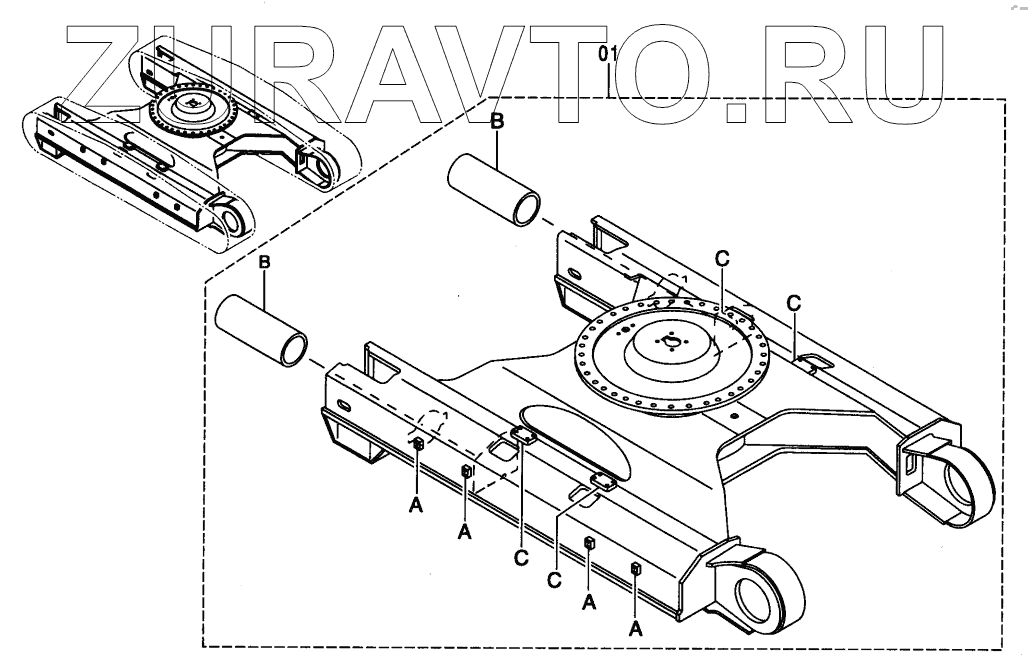 ZURAVTO.RU

01

B

B

C

C

A

A

C

C

A

A