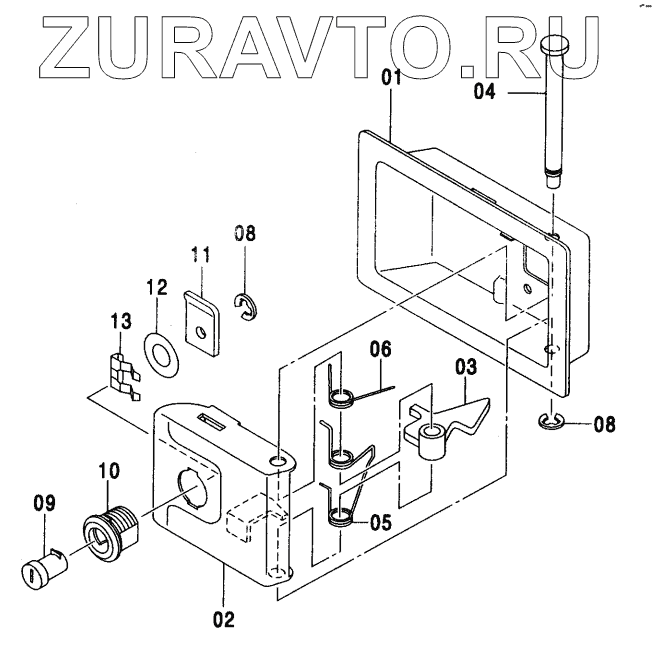 ZURAVTO.RU

01
04
08
11
12
13
06
03
08
10
09
05
02