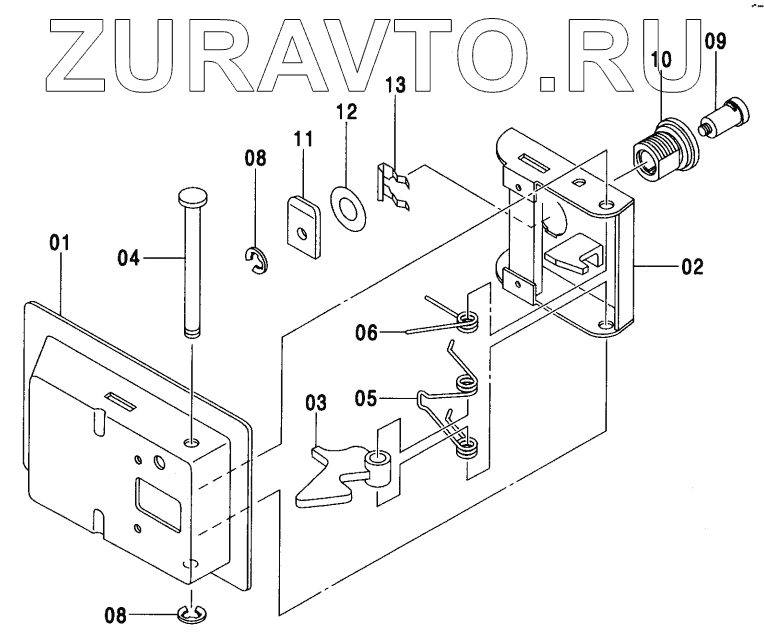 ZURAVTO.RU

10
09
13
12
11
08
01
04
02
06
05
03
08