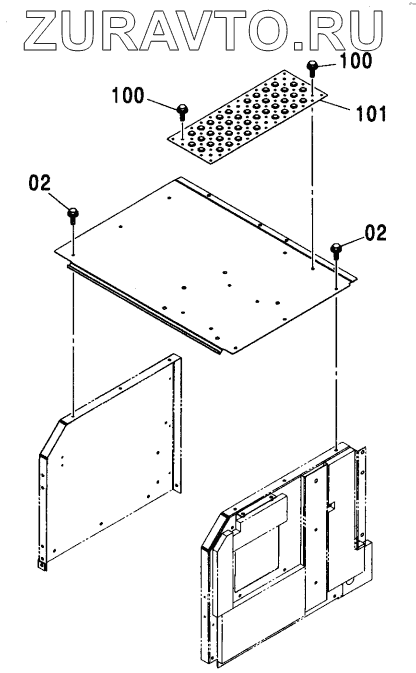 ZURAVTO.RU

100
100
101
02
02