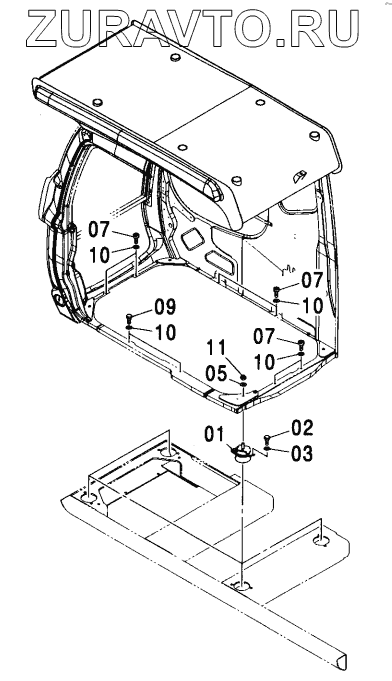 ZURAVTO.RU

07
10
07
10
09
10
07
10
11
05
01
02
03