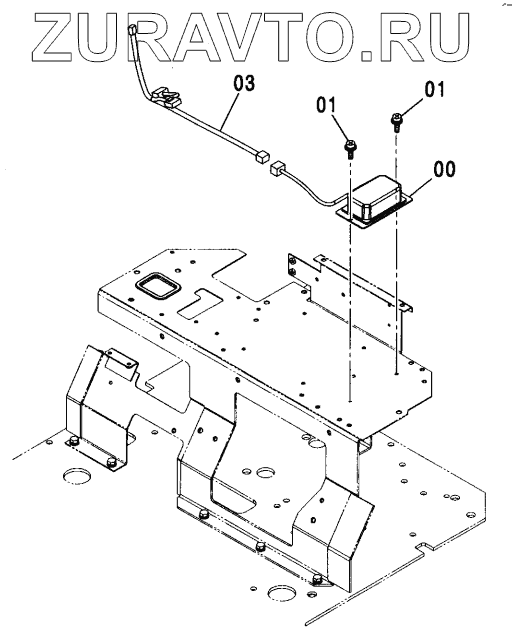 ZURAVTO.RU

03

01

01

00