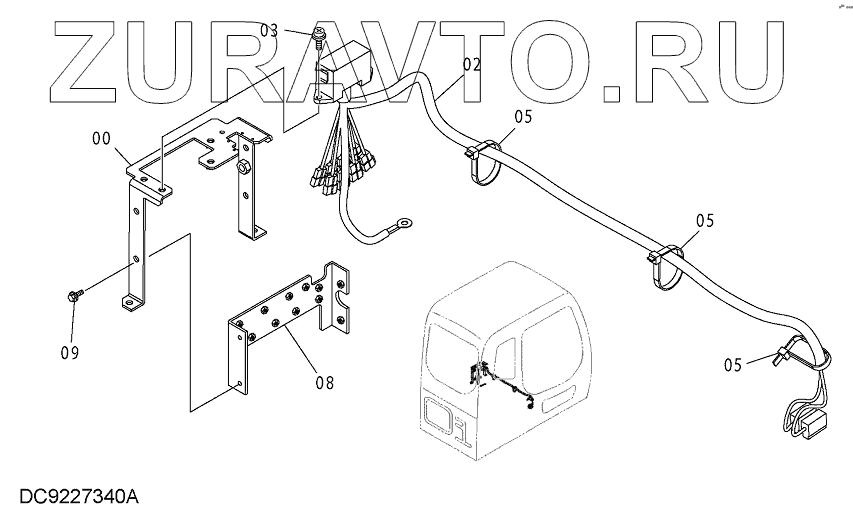 ZURAVTO.RU

03
02
05
00
05
09
08
05

DC9227340A