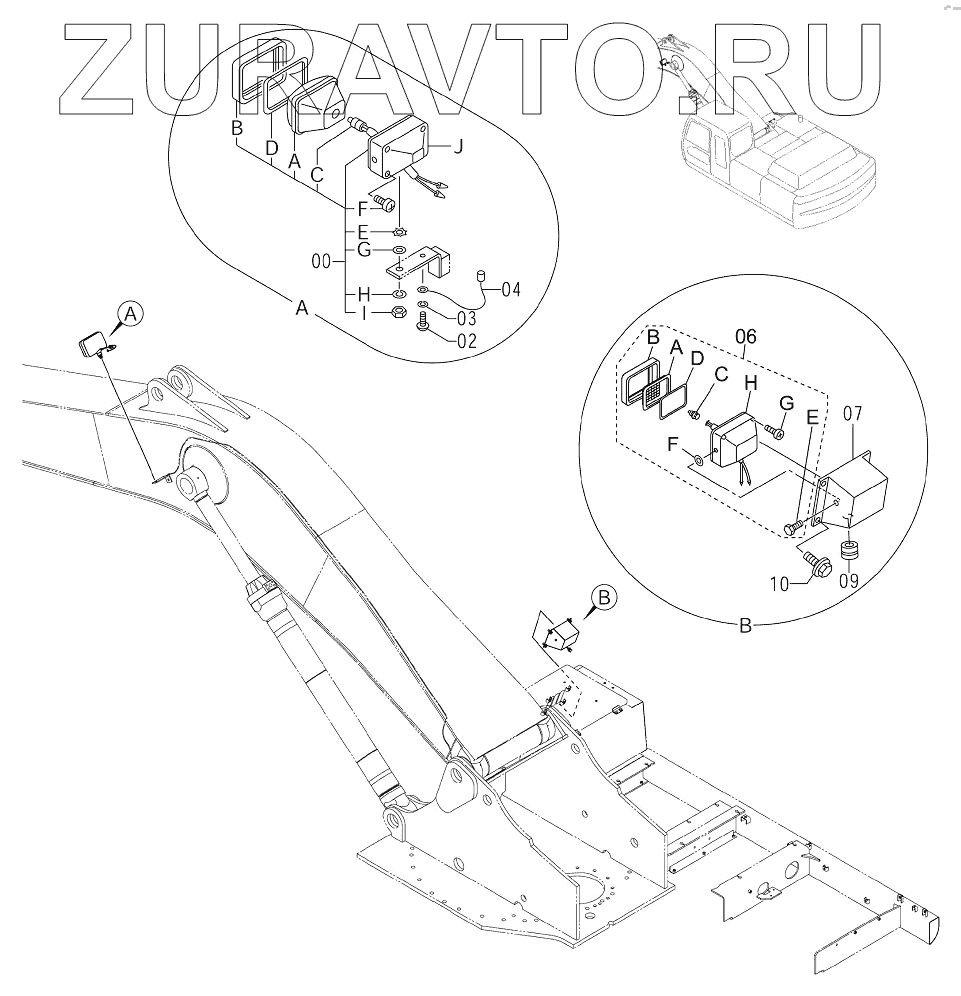 ZUPAVTO.RU

B
D
A
C
J
F
E
00
G
H
I
04
03
02
A

A

06
B
A
D
C
H
G
E
07
F
10
09
B

B