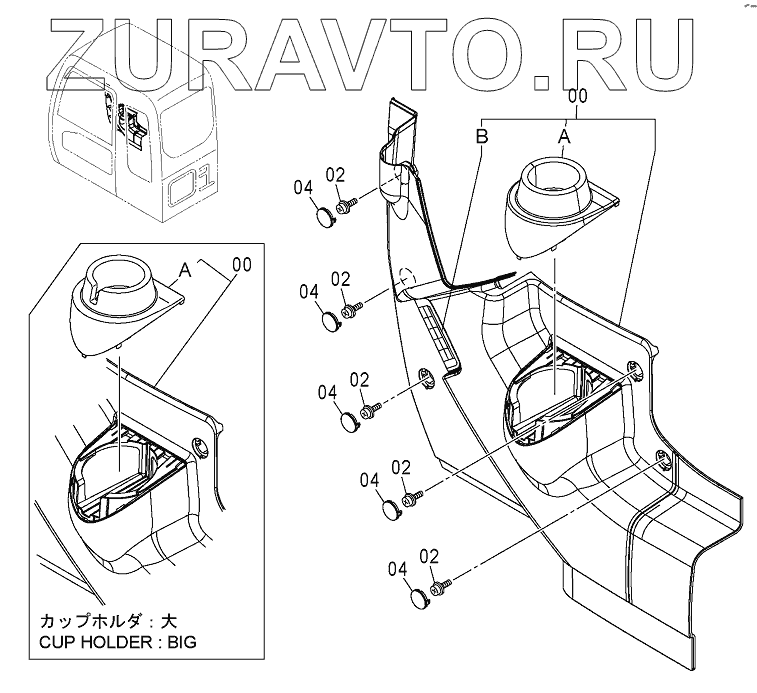 ZURAVTO.RU

01

00
B
A

04
02

04
02

04
02

04
02

04
02

A
00

カップホルダ：大
CUP HOLDER : BIG