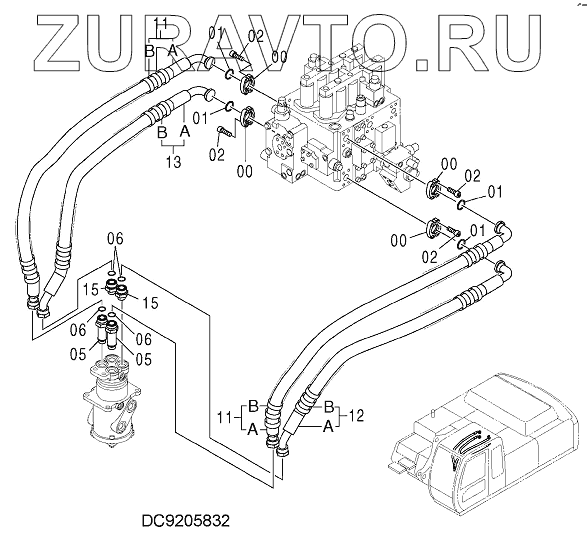 ZURAVTO.RU

11
B A
01
02
00
01
B A
13
02
00
00
02
01
00
01
02
06
15
15
06
06
05
05
11
B
A
B
A
12

DC9205832