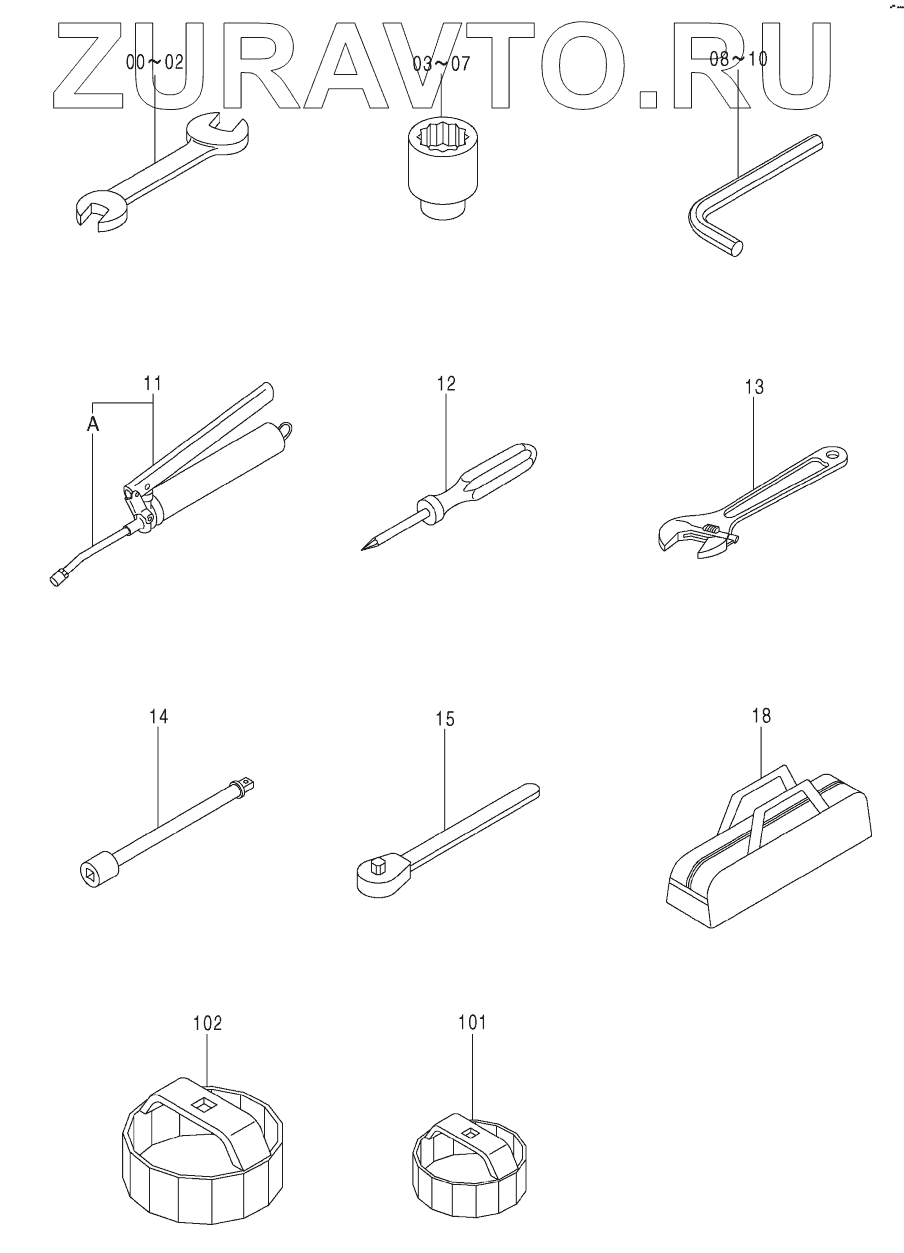 ZURAVTO.RU

00~02
03~07
08~10

11
A
12
13

14
15
18

102
101