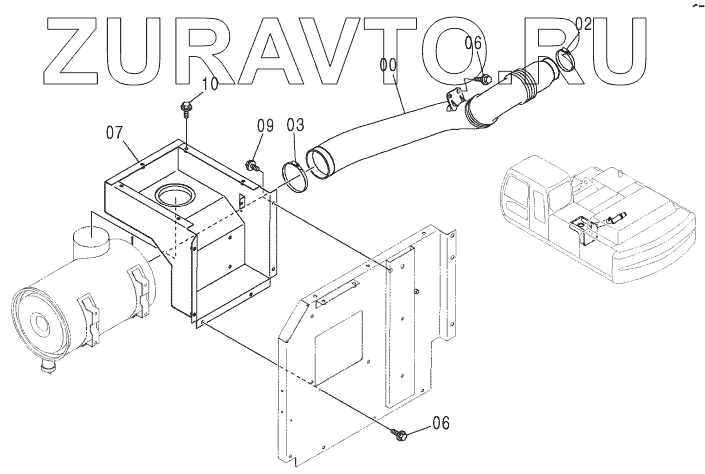 ZURAVTO.RU
02
06
00
10
07
09
03
06