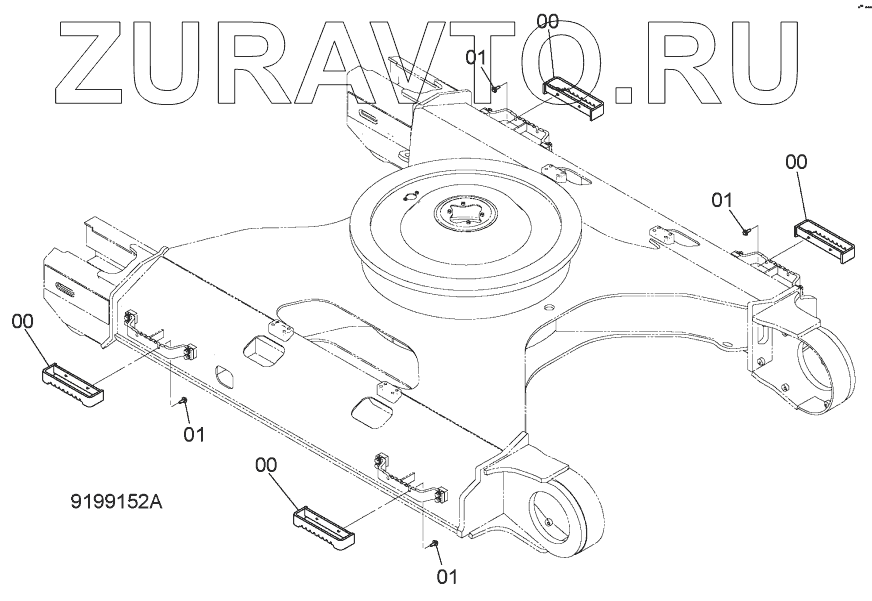 ZURAVTO.RU

00
01
00
01
00
01
00
01
9199152A