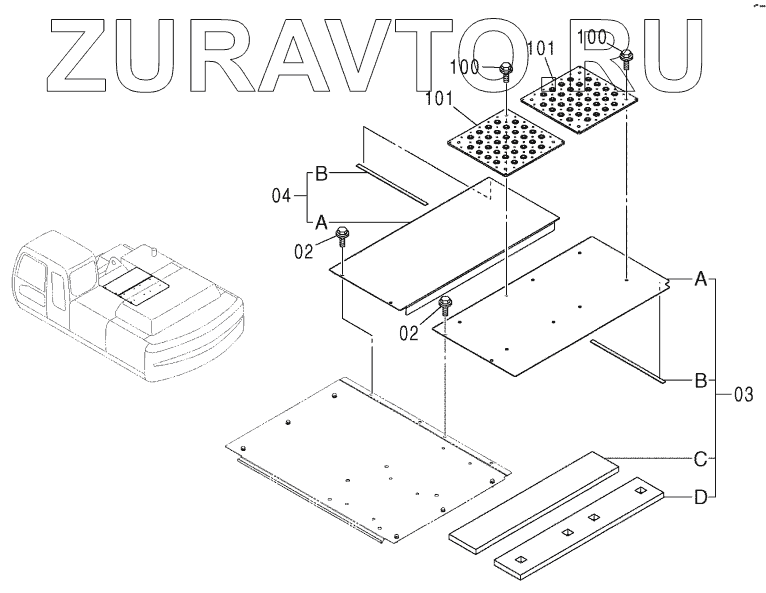 ZURAVTO.RU

100
101
100
101
B
04
A
02
02
A
B
03
C
D