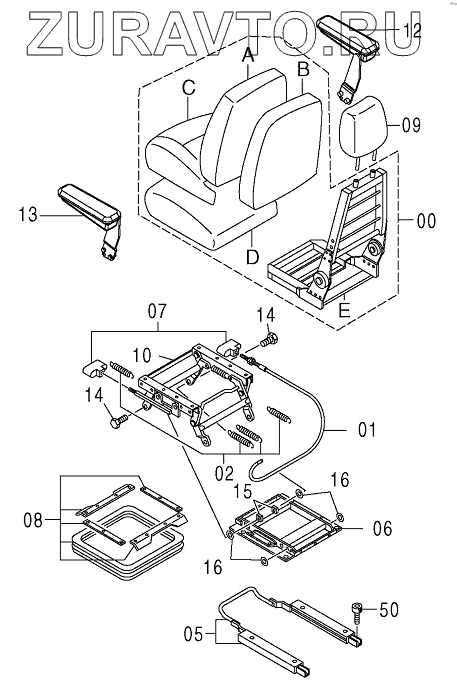 ZURAVTO.RU

12
A
B
C
09
13
00
D
E
07
14
10
14
01
02
16
15
08
06
16
50
05