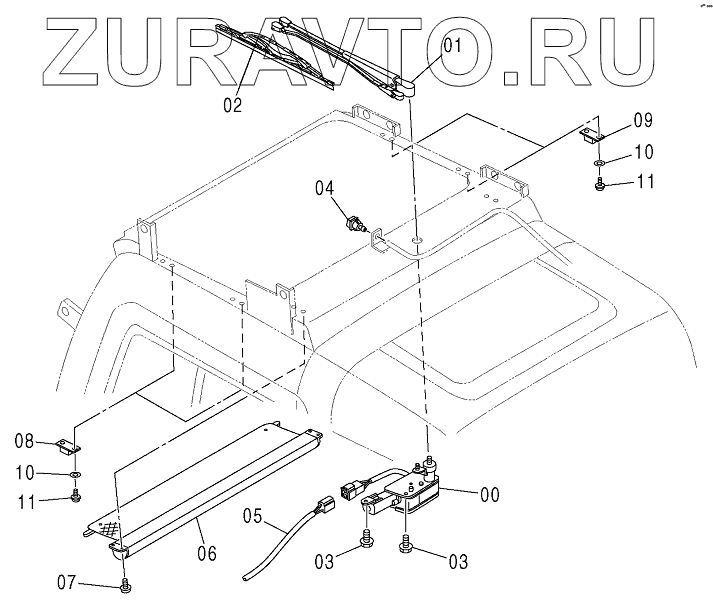 ZURAVTO.RU

01
02
09
10
11
04
08
10
11
00
05
06
03
03
07