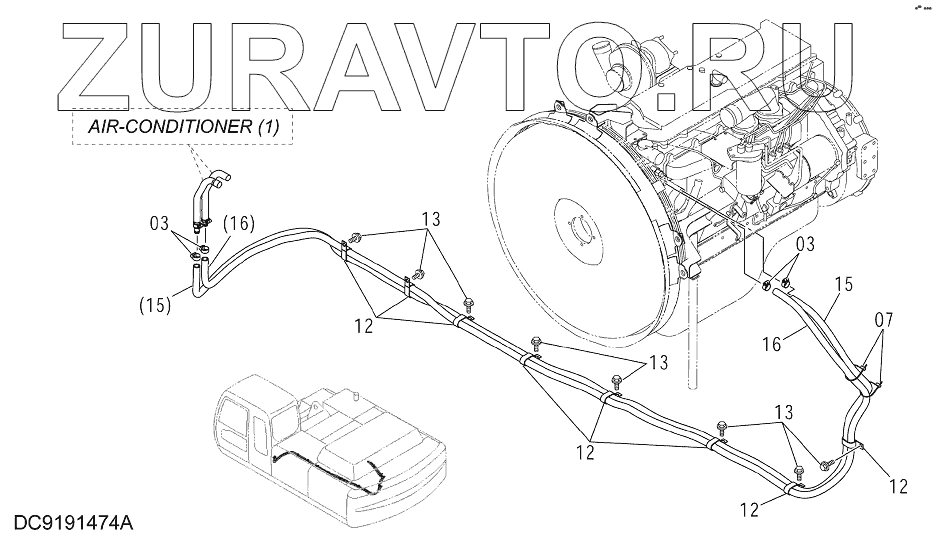 ZURAVTO.RU

AIR-CONDITIONER (1)

03
(16)
(15)
13
12
03
15
16
07
13
12
13
12
12

DC9191474A