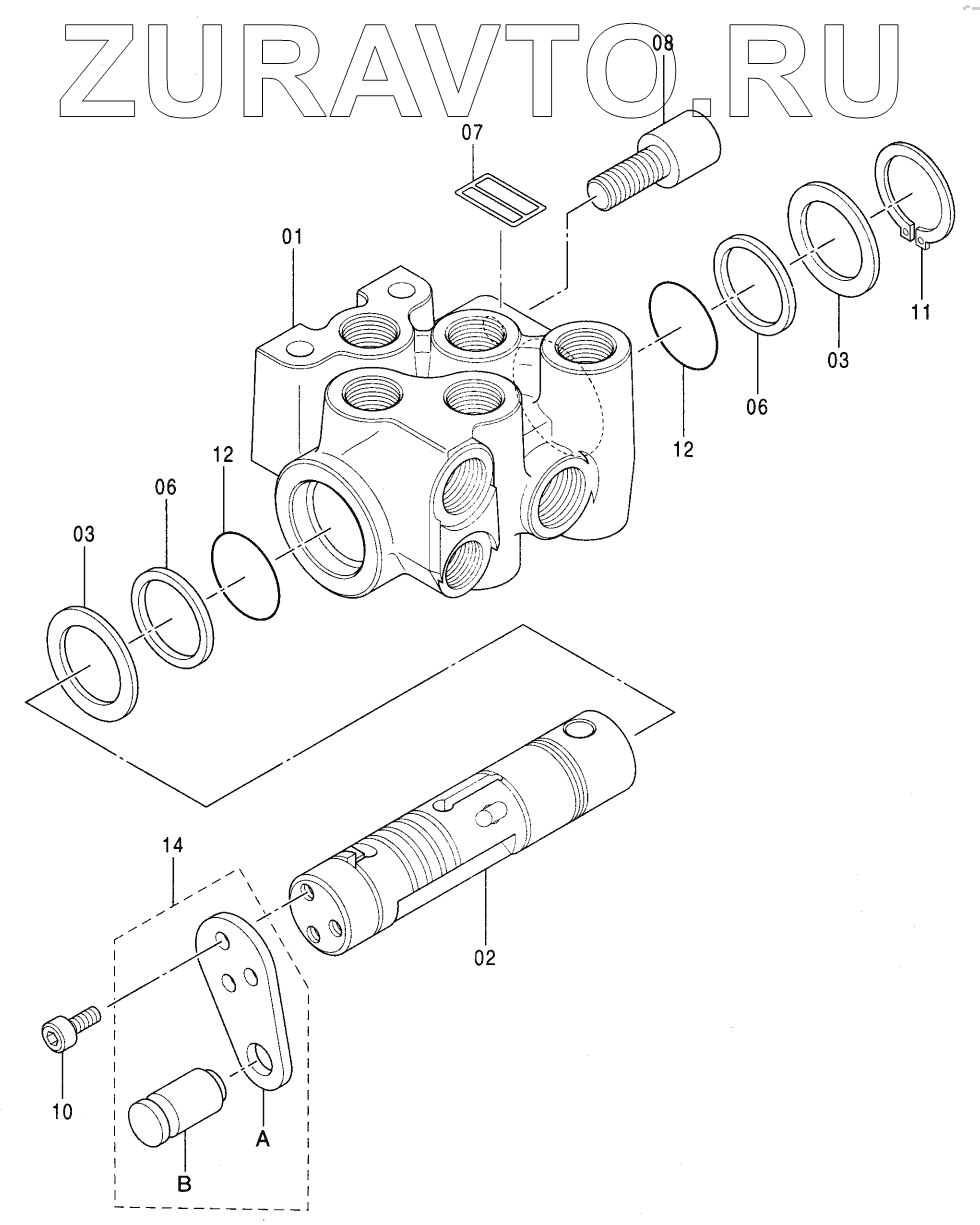 ZURAVTO.RU

08

07

01

11

03

06

12

12

06

03

14

02

10

A

B