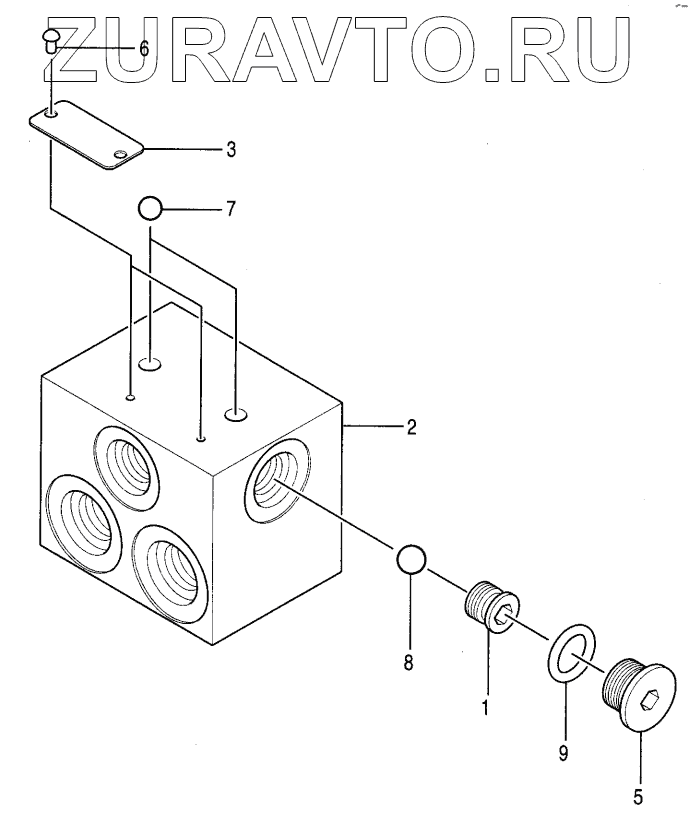 ZURAVTO.RU

6
3
7
2
8
1
9
5