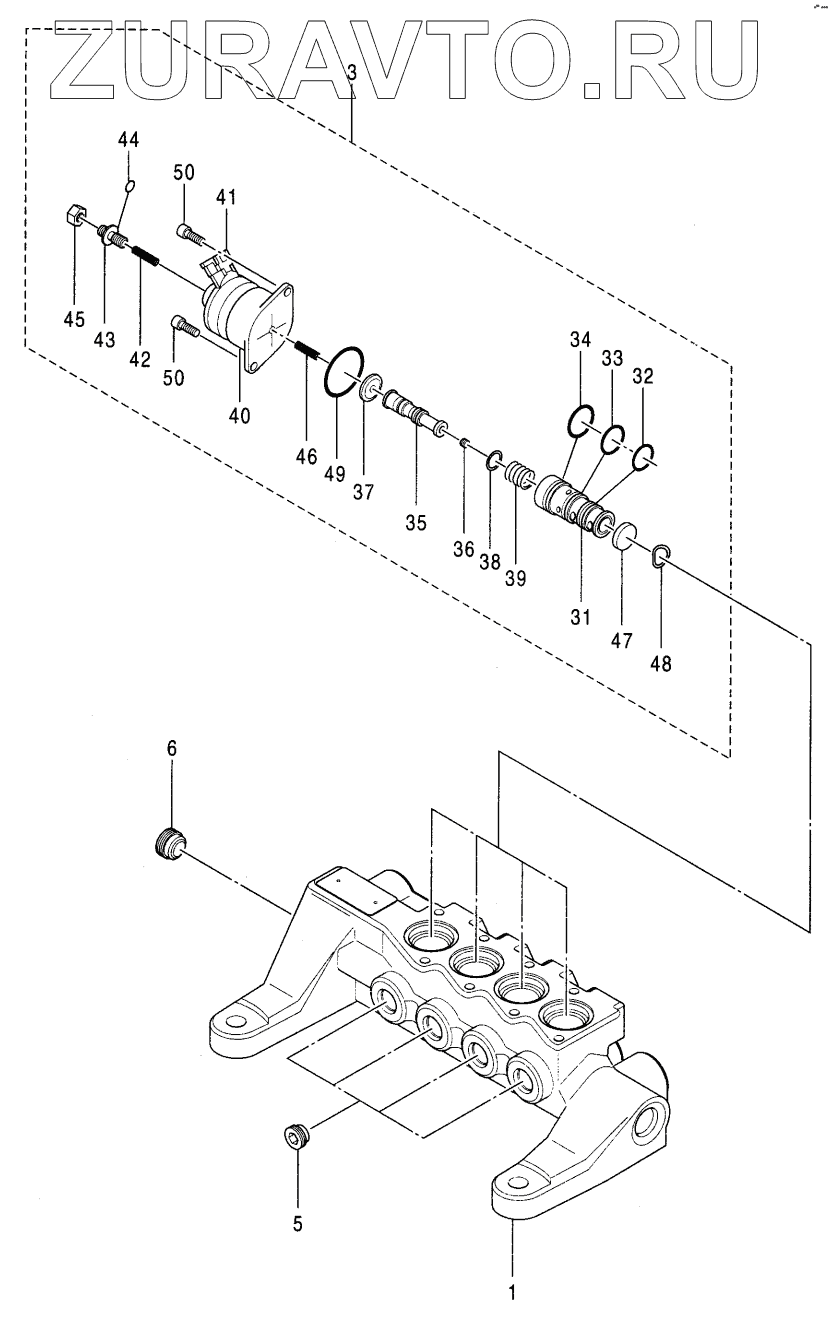 ZURAVTO.RU

3
44
50
41
45
43
42
50
40
46
49
37
35
36
38
39
34
33
32
31
47
48
6
5
1