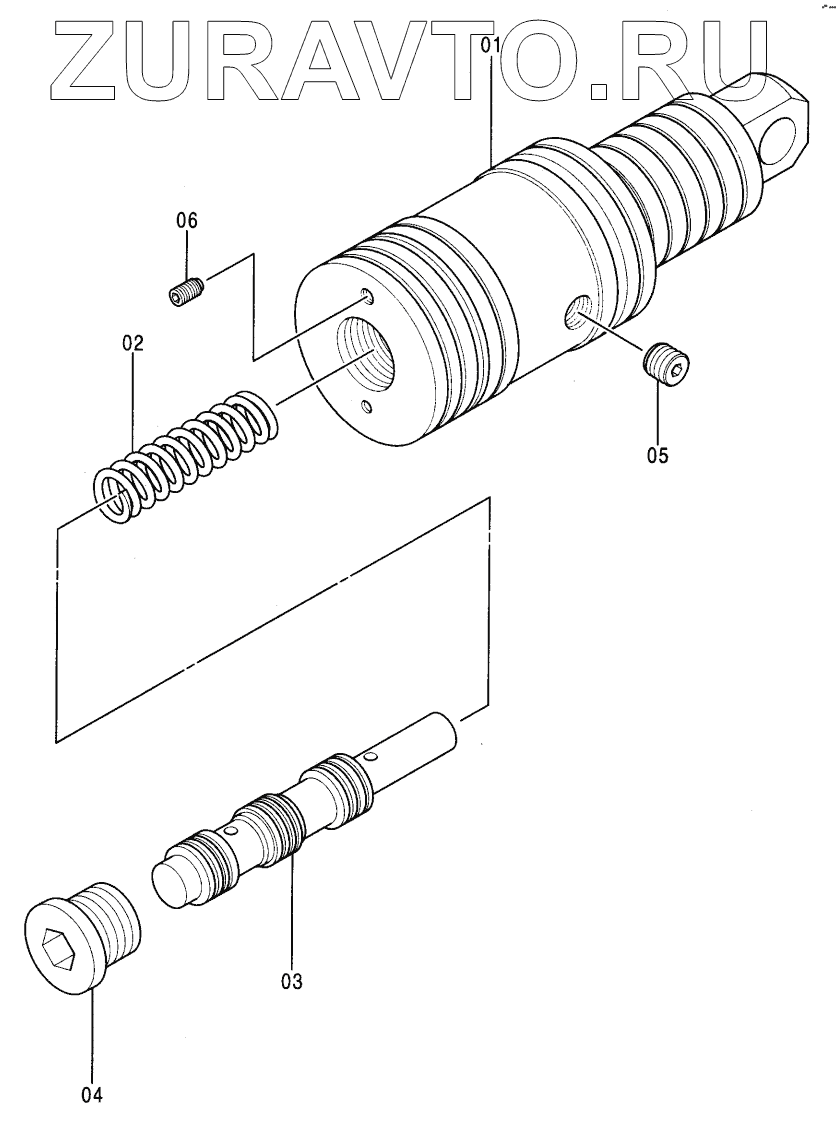 ZURAVTO.RU

01

06

02

05

03

04