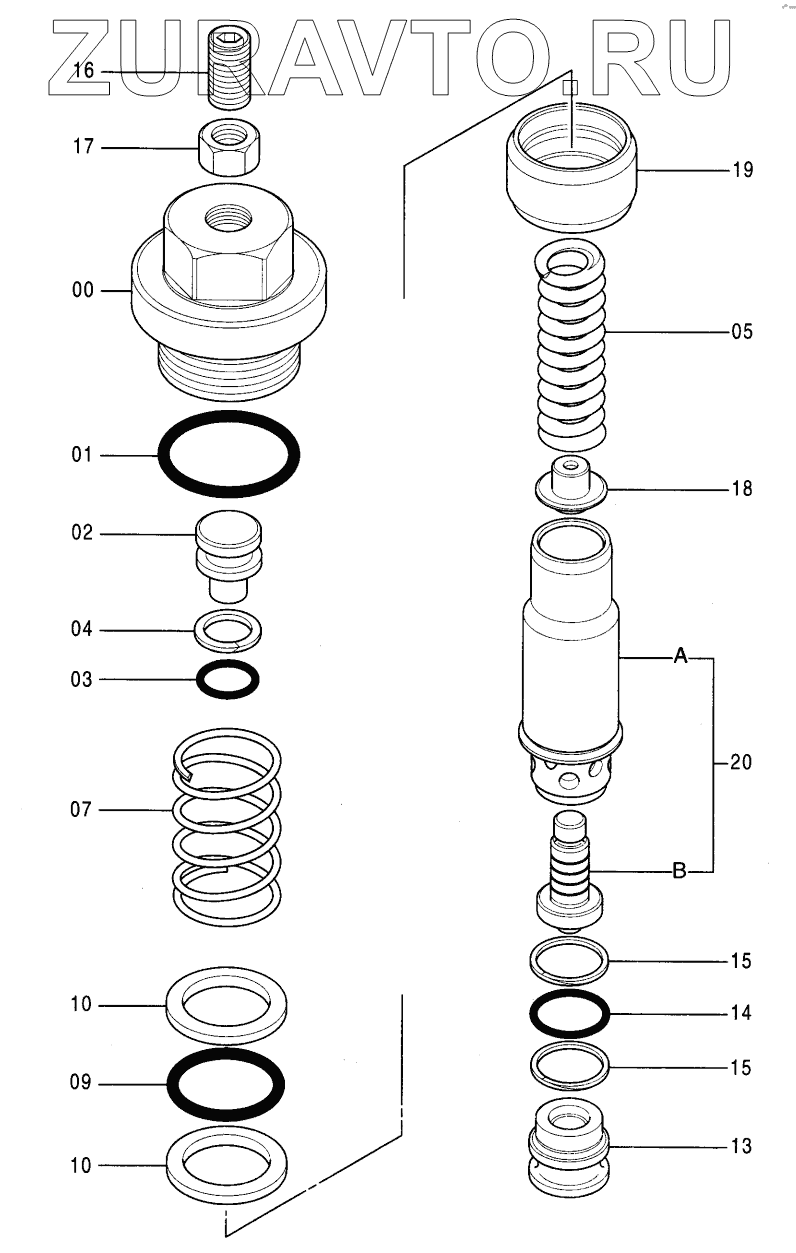 ZURAVTO.RU

16
17
00
01
02
04
03
07
10
09
10

19
05
18
A
20
B
15
14
15
13