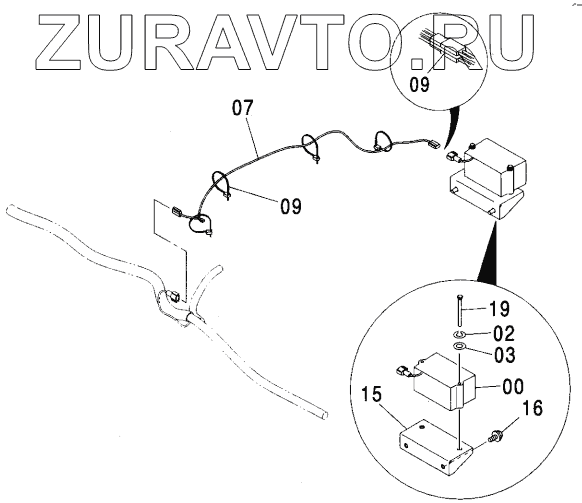 ZURAVTO.RU

09

07

09

19

02

03

00

15

16