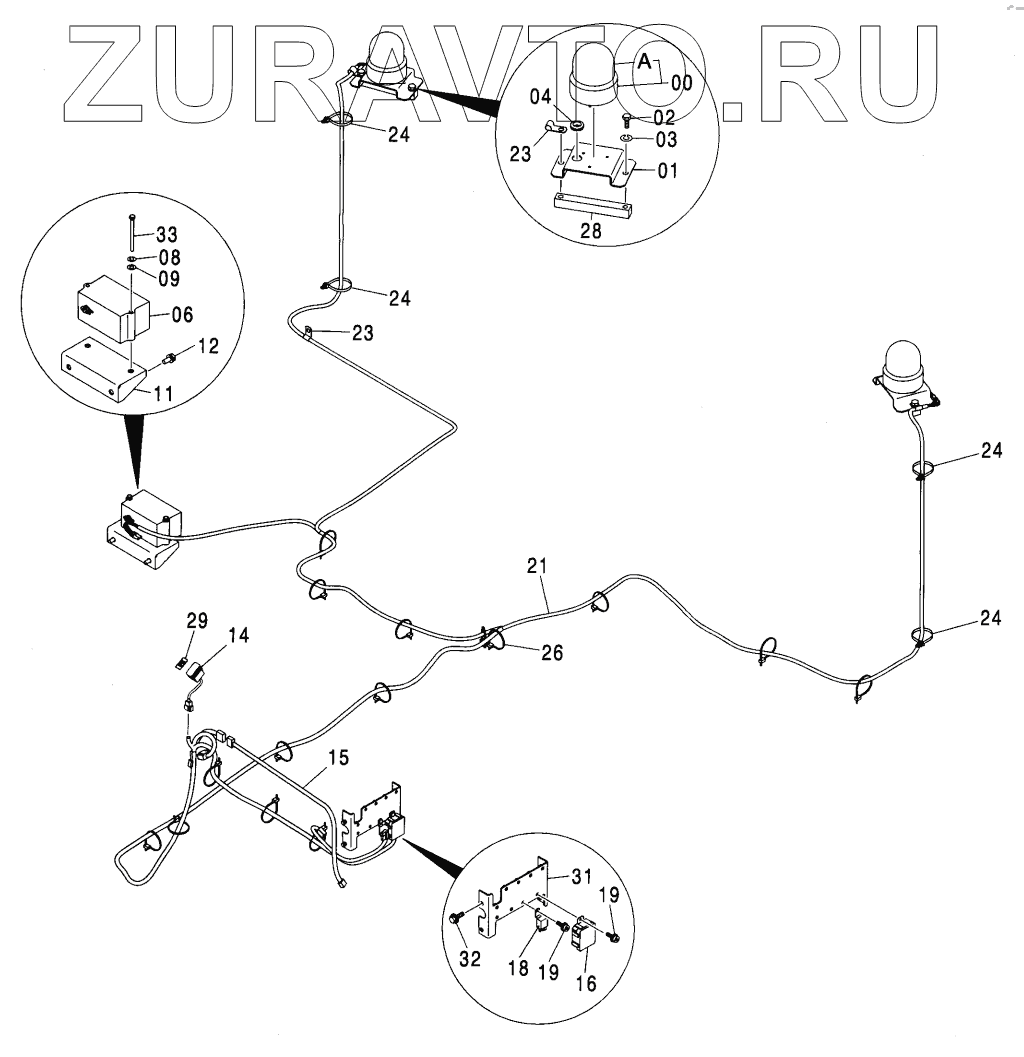 ZURAVTO.RU

A
00
04
02
03
23
01
28
24
33
08
09
06
12
11
24
23
24
21
24
29
14
26
15
31
19
32
18
19
16