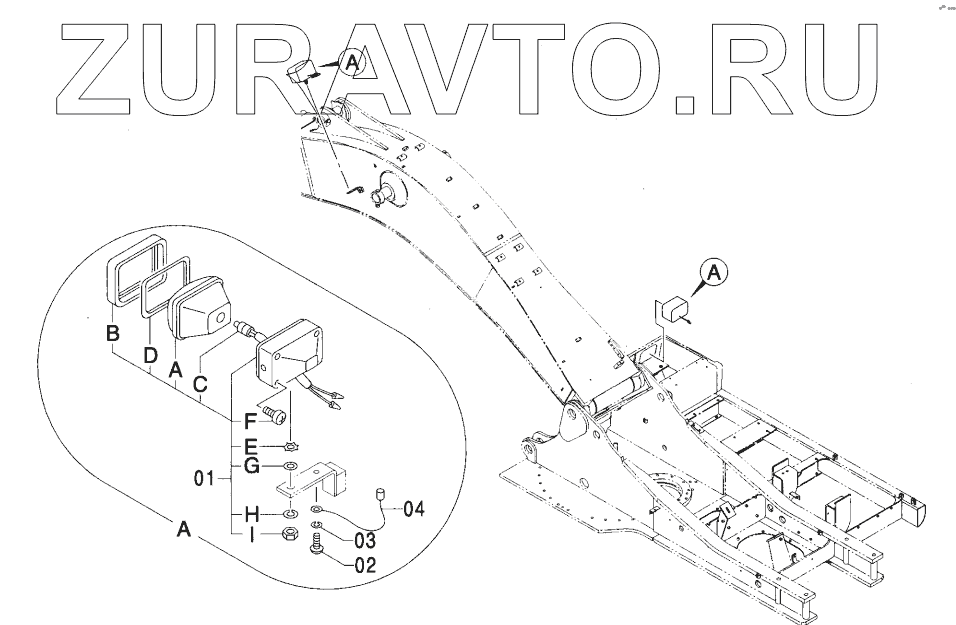 ZURAVTO.RU

A

A

B
D
A
C
F
E
01
G
H
I
04
03
02
A