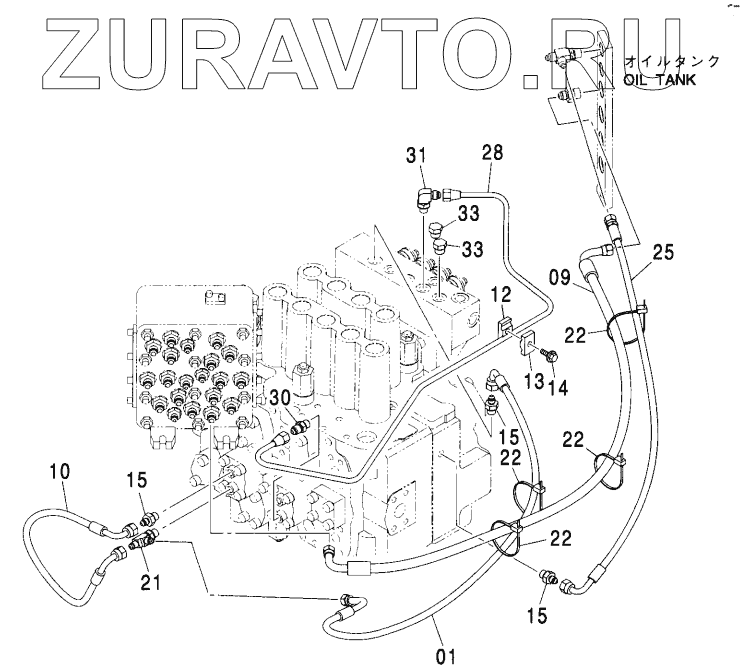 ZURAVTO.RU

オイルタンク
OIL TANK

31
28
33
33
25
09
12
22
13
14
30
15
22
22
10
15
22
21
15
01