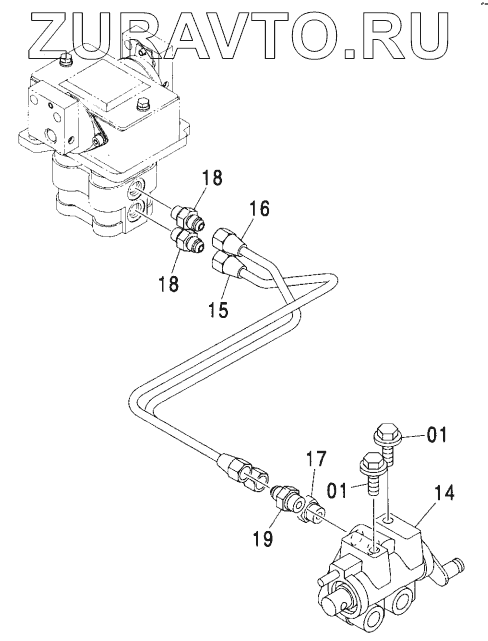 ZURAVTO.RU

18
16
18
15
01
17
01
14
19