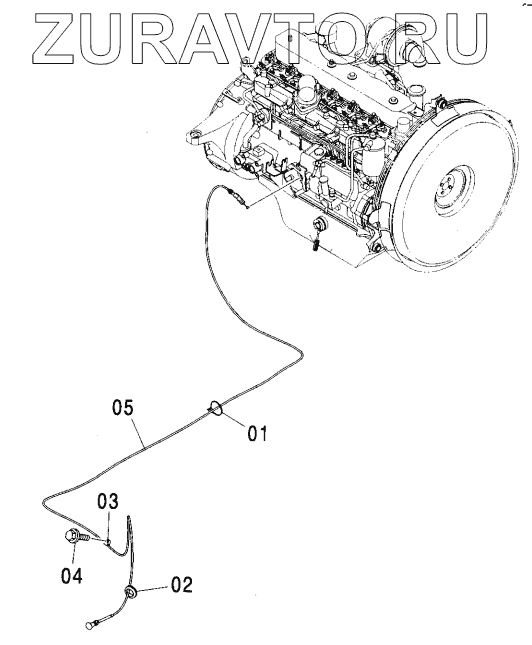 ZURAVTO.RU

05

01

03

04

02