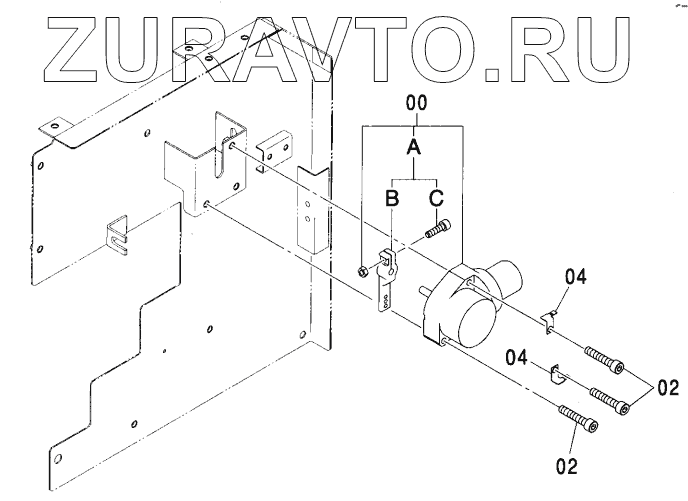 ZURAVTO.RU

00
A
B
C
04
04
02
02