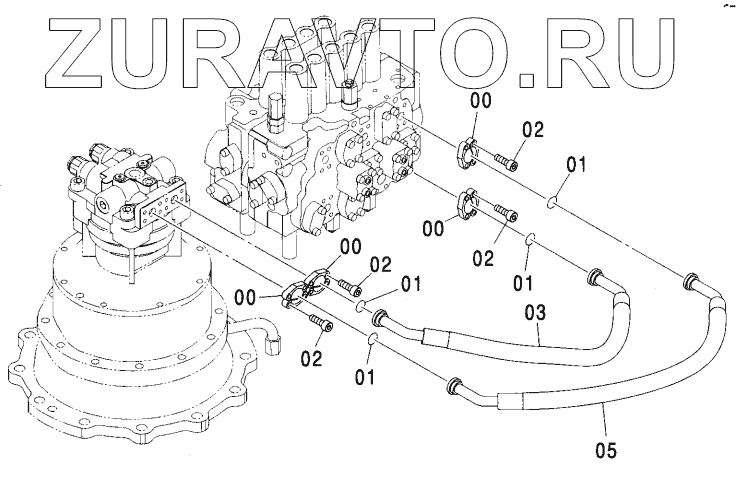 ZURAVTO.RU

00
02
01
00
02
01
00
02
01
00
03
02
01
05