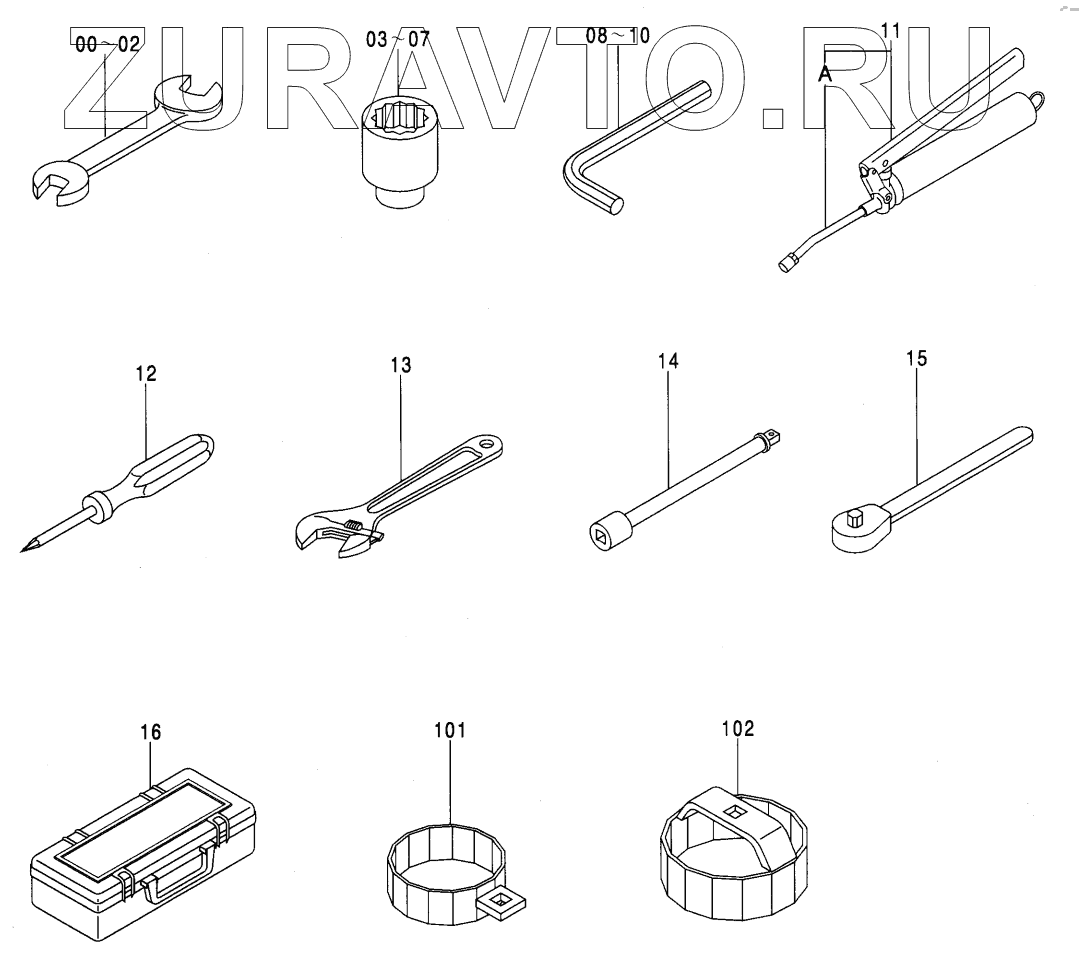 ZURAVTO.RU

00~02
03~07
08~10
11
A
12
13
14
15
16
101
102