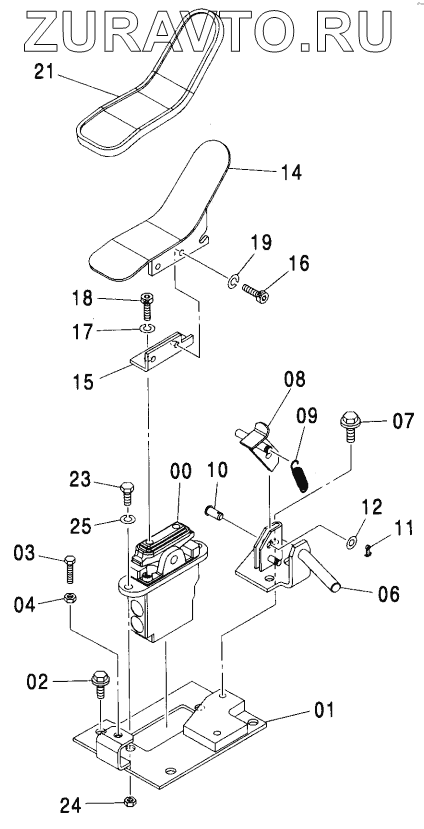 ZURAVTO.RU

21
14
19
16
18
17
15
08
09
07
23
00
10
25
12
11
03
04
06
02
01
24