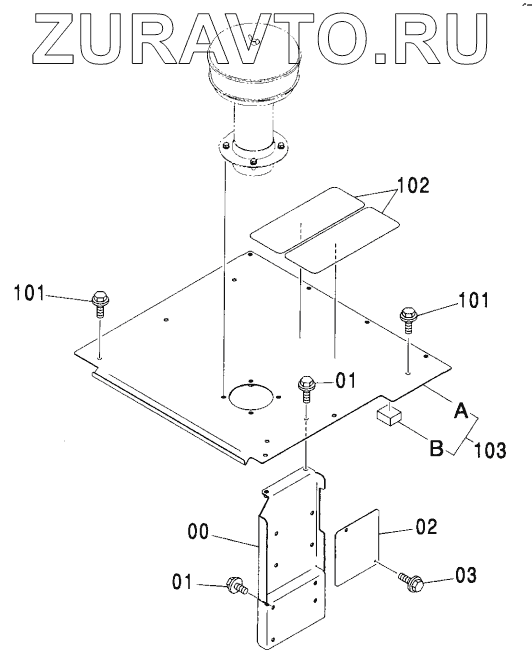 ZURAVTO.RU

102

101

101

01

A

B

103

00

02

01

03