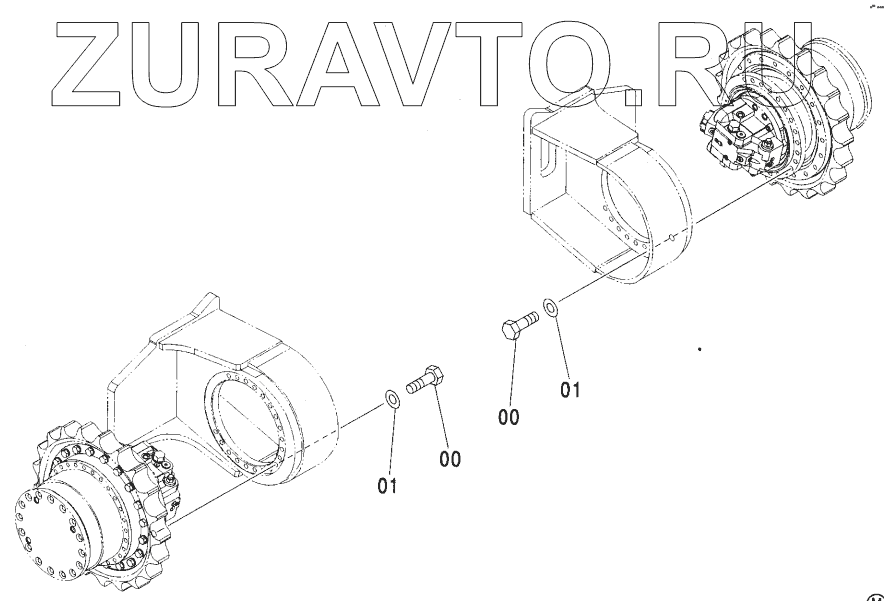 ZURAVTO.RU

01

00

00

01