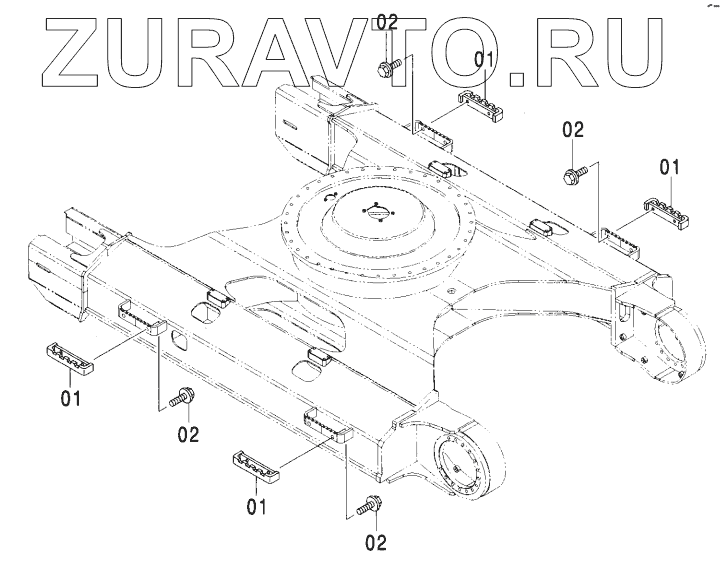 ZURAVTO.RU

02
01
02
01
01
02
01
02