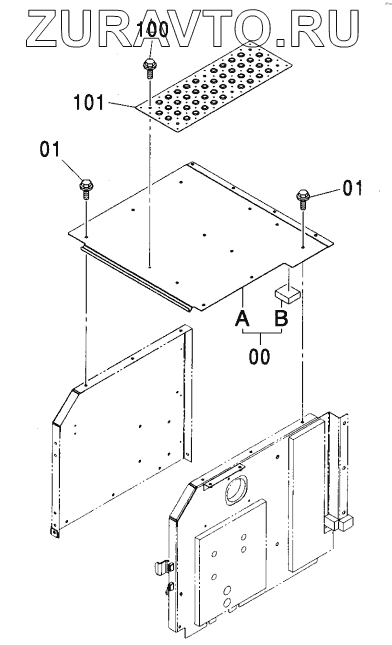 ZURAVTO.RU
100
101
01
01
A
B
00