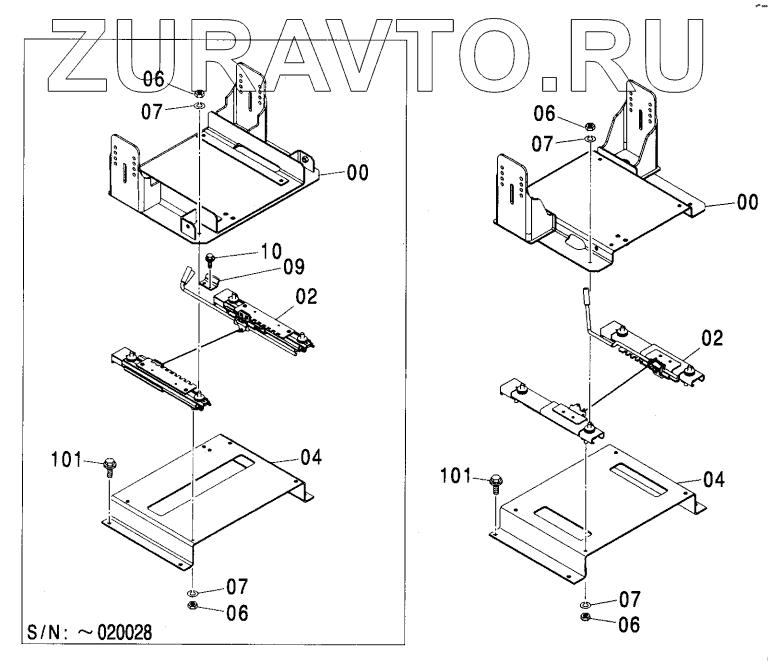 ZURAVTO.RU

06
07
00
10
09
02
101
04
07
06
S/N: ~020028

06
07
00
02
101
04
07
06