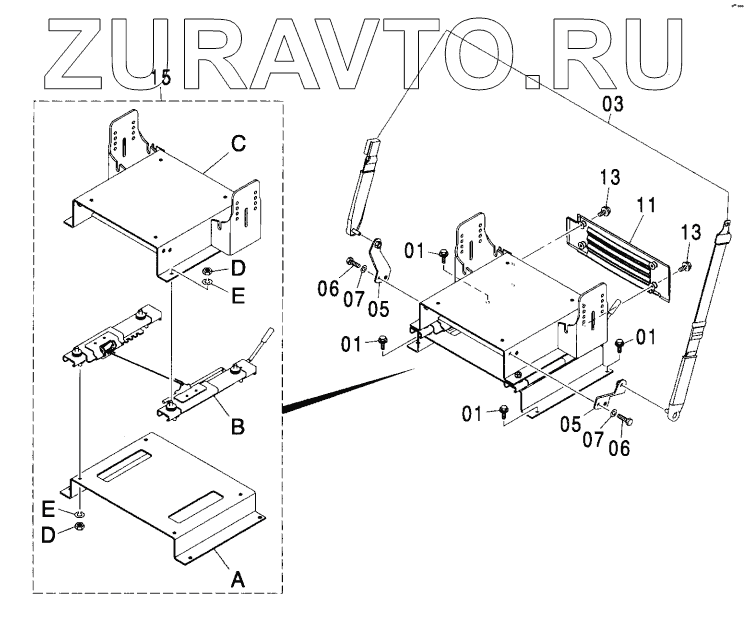 ZURAVTO.RU

15

C

D

E

B

E

D

A

03

13

11

13

01

06

07

05

01

01

01

05

07

06