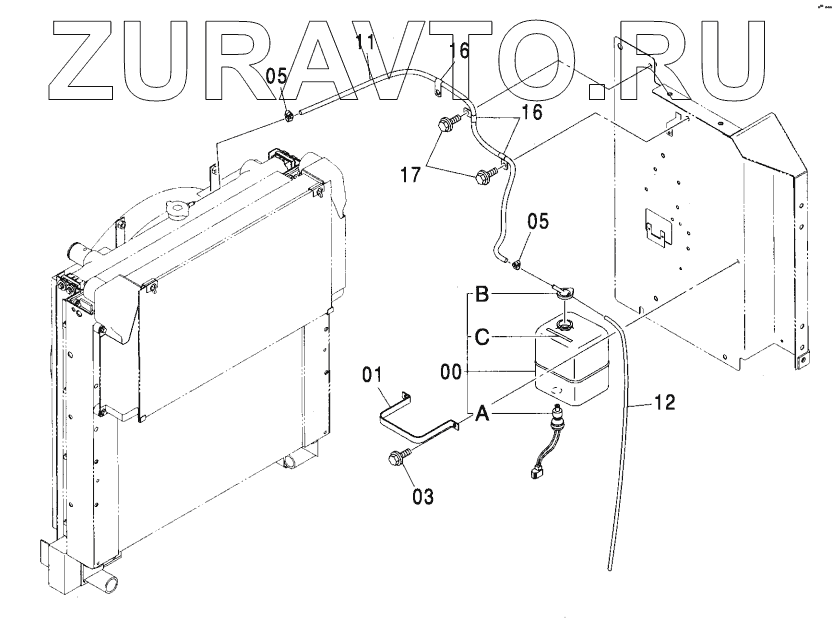 ZURAVTO.RU

11
16
05
16
17
05
B
C
00
01
A
12
03