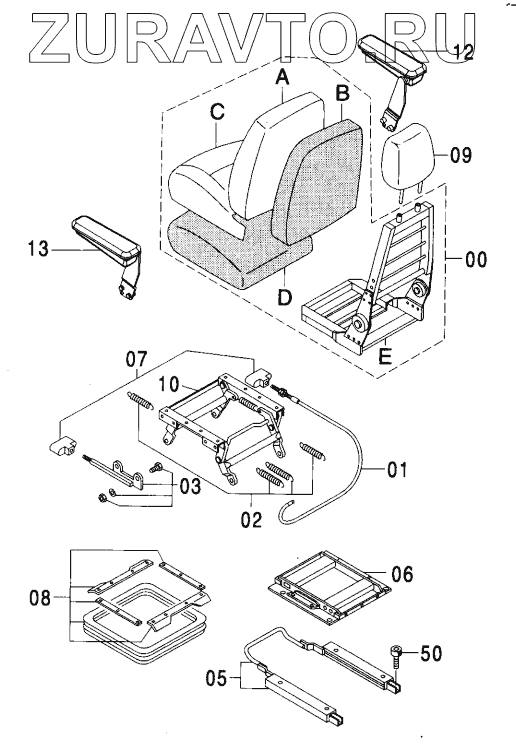 ZURAVTO.RU

12

A

B

C

09

13

00

D

E

07

10

01

03

02

08

06

50

05