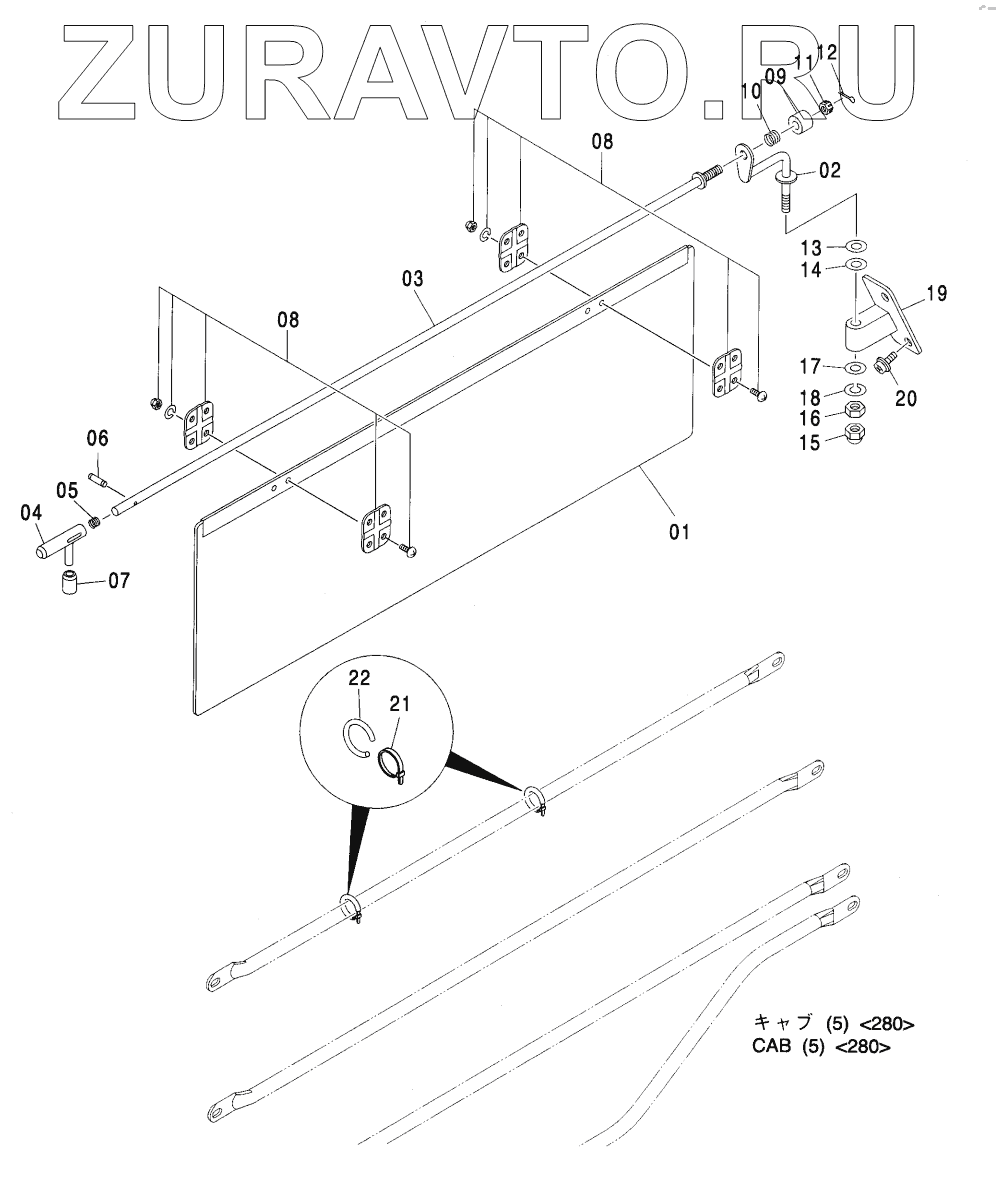 ZURAVTO.RU

12
11
09
10
08
02
13
14
19
03
08
17
20
18
16
15
06
05
04
07
01
22
21

キャブ (5) <280>
CAB (5) <280>