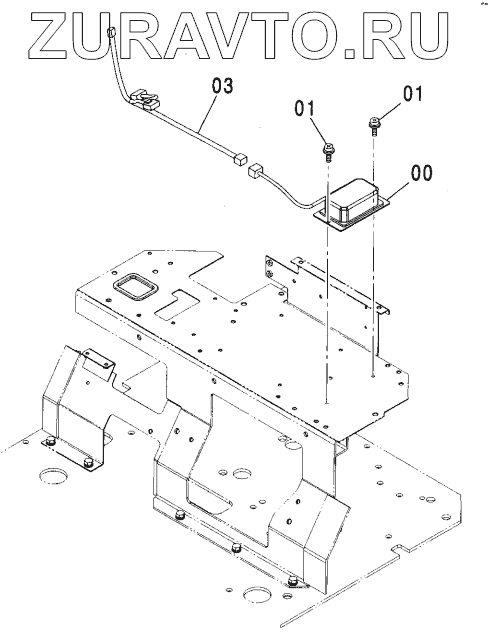 ZURAVTO.RU

03

01

01

00