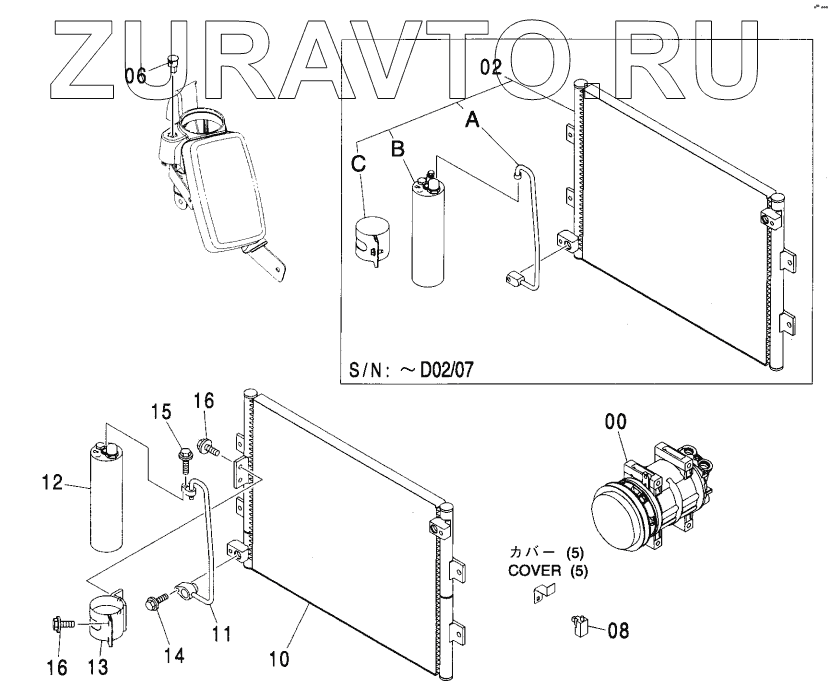 ZURAVTO.RU

06

02

A

B

C

S/N: ～D02/07

15

16

12

00

カバー (5)
COVER (5)

08

16

13

14

11

10