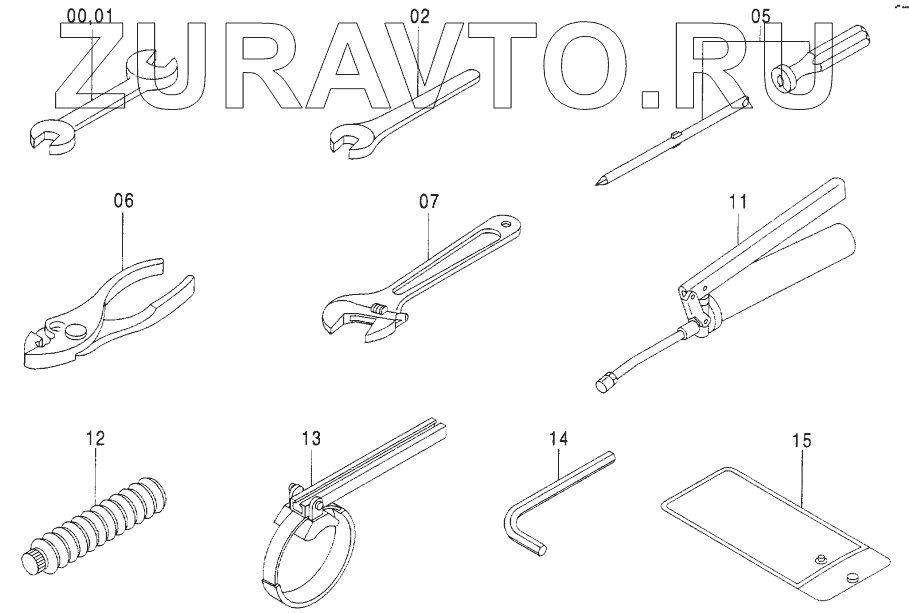 ZURAVTO.RU

00,01
02
05
06
07
11
12
13
14
15