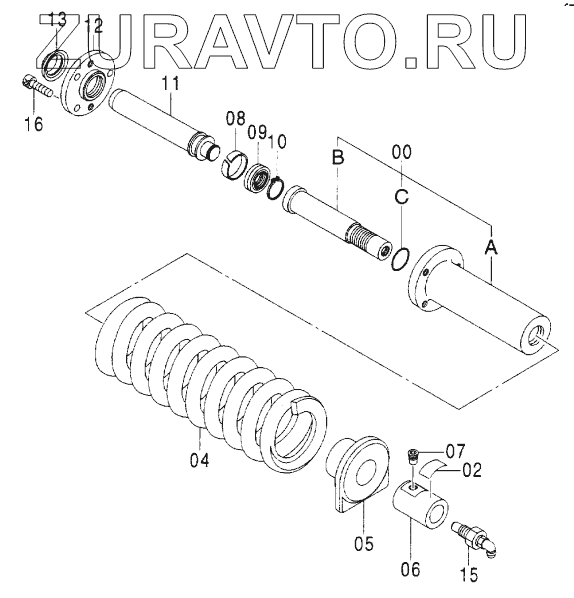 ZURAVTO.RU

13
12
16
11
08
09
10
B
00
C
A
04
07
02
05
06
15