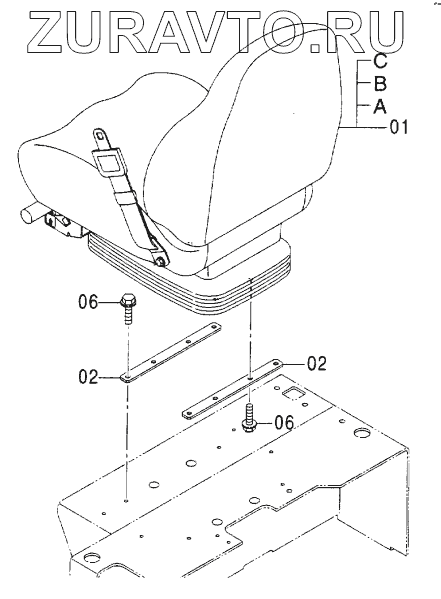 ZURAVTO.RU

C
B
A
01
06
02
02
06