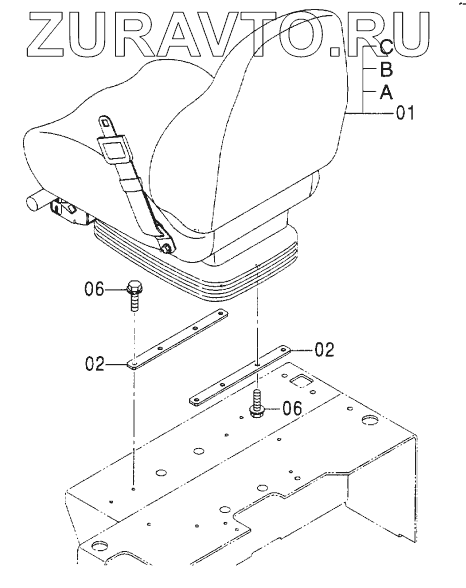 ZURAVTO.RU
C
B
A
01
06
02
02
06